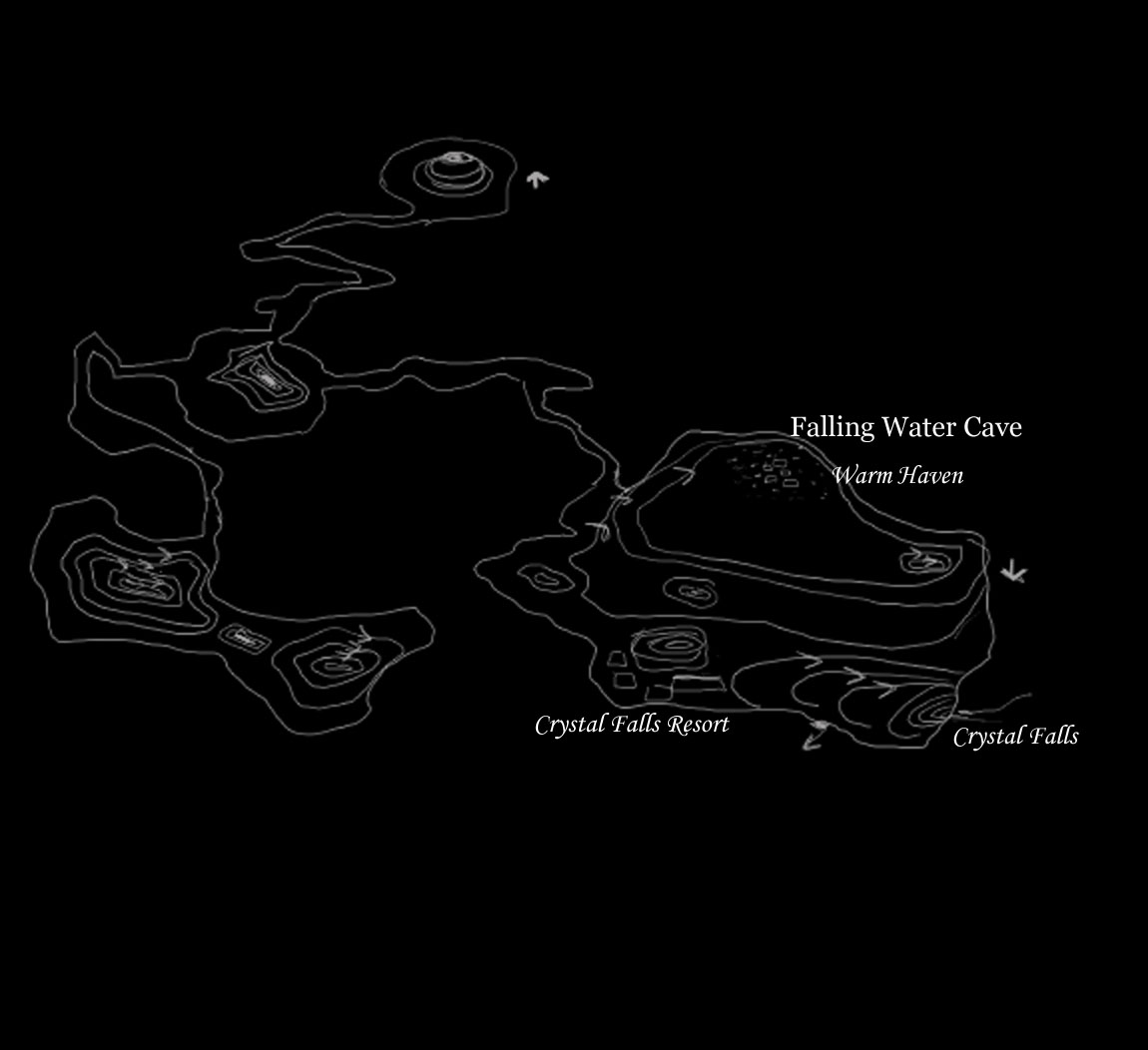 Falling Water Cave
Warm Haven
Crystal Falls Resort
Crystal Falls